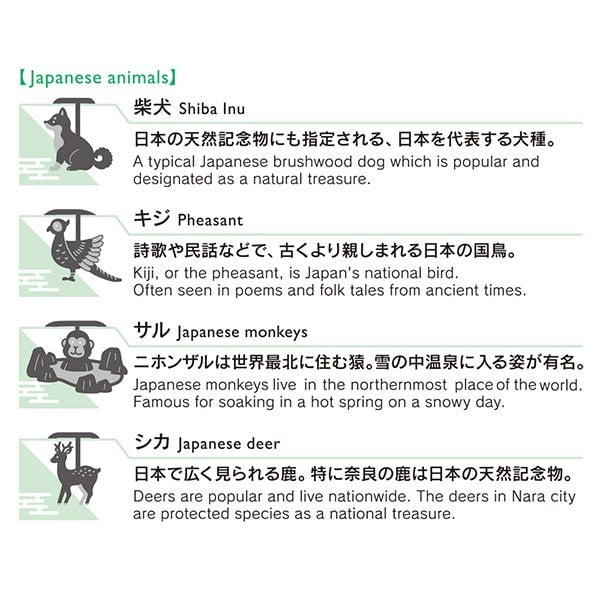 【Japanese animals】

柴犬 Shiba Inu

日本の天然記念物にも指定される、日本を代表する犬種。
A typical Japanese brushwood dog which is popular and designated as a natural treasure.

キジ Pheasant

詩歌や民話などで、古くより親しまれる日本の国鳥。
Kiji, or the pheasant, is Japan's national bird.
Often seen in poems and folk tales from ancient times.

サル Japanese monkeys

ニホンザルは世界最北に住む猿。雪の中温泉に入る姿が有名。
Japanese monkeys live in the northernmost place of the world.
Famous for soaking in a hot spring on a snowy day.

シカ Japanese deer

日本で広く見られる鹿。特に奈良の鹿は日本の天然記念物。
Deers are popular and live nationwide. The deers in Nara city are protected species as a national treasure.