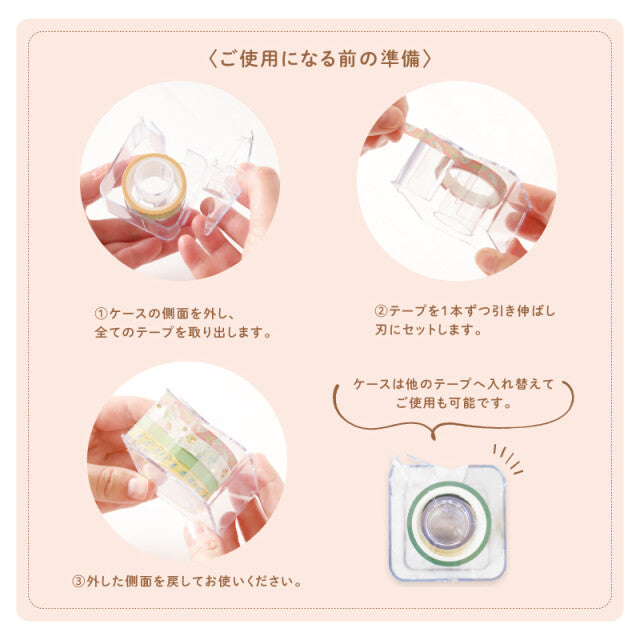 〈ご使用になる前の準備〉

①ケースの側面を外し、全てのテープを取り出します。

②テープを1本ずつ引き伸ばし刃にセットします。

ケースは他のテープへ入れ替えてご使用も可能です。

③外した側面を戻してお使いください。